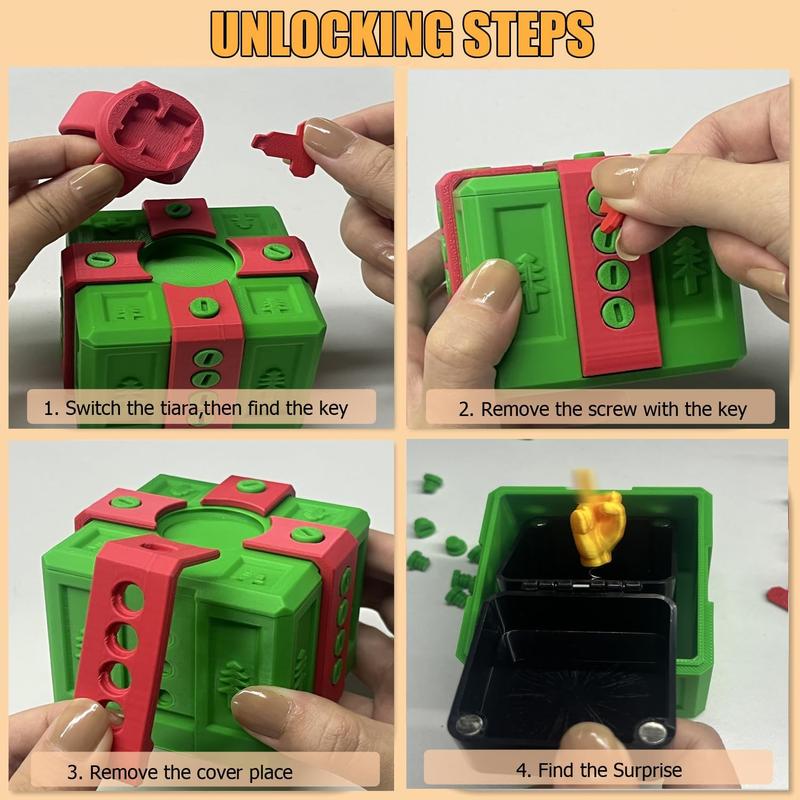 UNLOCKING STEPS

1. Switch the tiara,then find the key

2. Remove the screw with the key

3. Remove the cover place

4. Find the Surprise